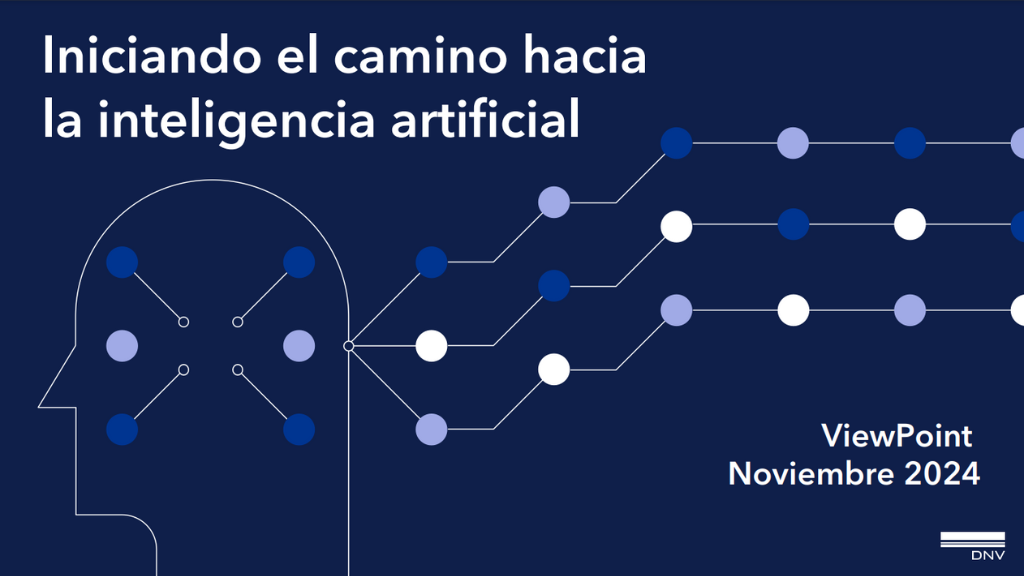 Iniciando el camino hacia la inteligencia artificial

ViewPoint
Noviembre 2024

DNV